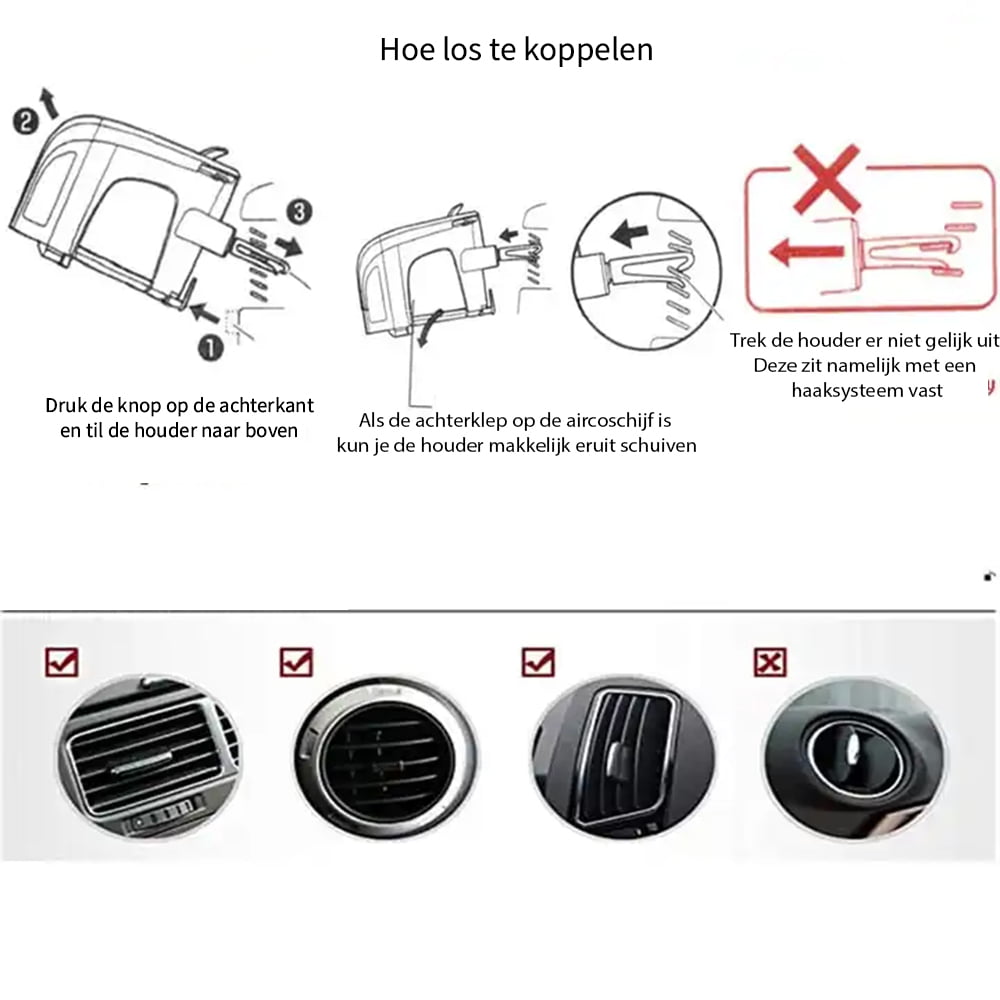 Hoe los te koppelen

2

3

1

Druk de knop op de achterkant en til de houder naar boven

Als de achterklep op de aircoschijf is kun je de houder makkelijk eruit schuiven

Trek de houder er niet gelijk uit Deze zit namelijk met een haaksysteem vast