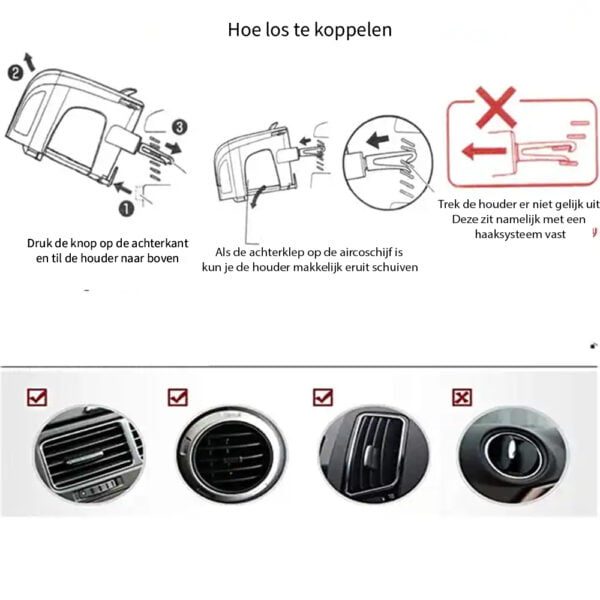 Hoe los te koppelen

2
3
1

Druk de knop op de achterkant en til de houder naar boven

Als de achterklep op de aircoschijf is kun je de houder makkelijk eruit schuiven

Trek de houder er niet gelijk uit Deze zit namelijk met een haaksysteem vast